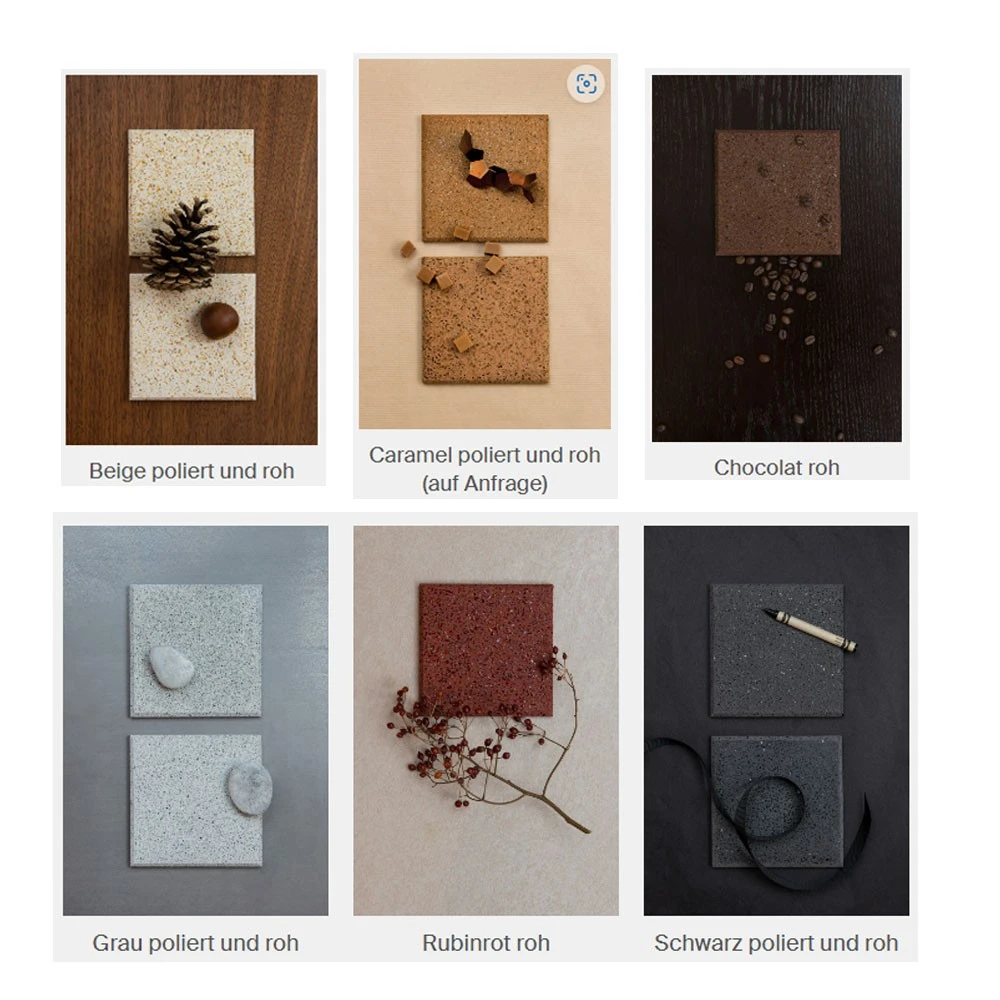 Beige poliert und roh

Caramel poliert und roh (auf Anfrage)

Chocolat roh

Grau poliert und roh

Rubinrot roh

Schwarz poliert und roh